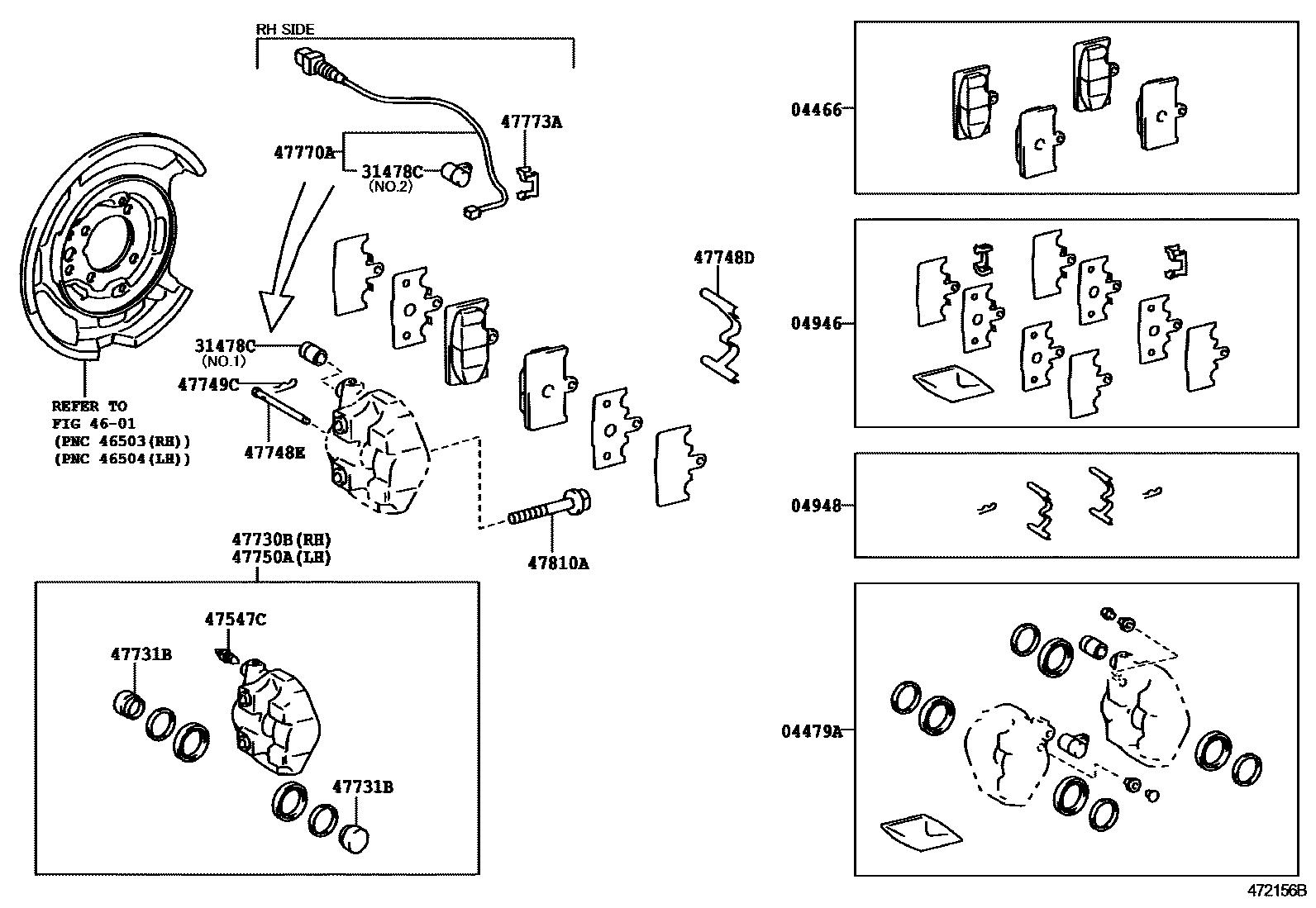 RH SIDE

47773A

47770A

31478C
(NO.2)

47748D

31478C
(NO.1)

47749C

47748E

REFER TO
FIG 46-01
(PNC 46503(RH))
(PNC 46504(LH))

47730B(RH)
47750A(LH)

47810A

47547C

47731B

47731B

04466

04946

04948

04479A

472156B